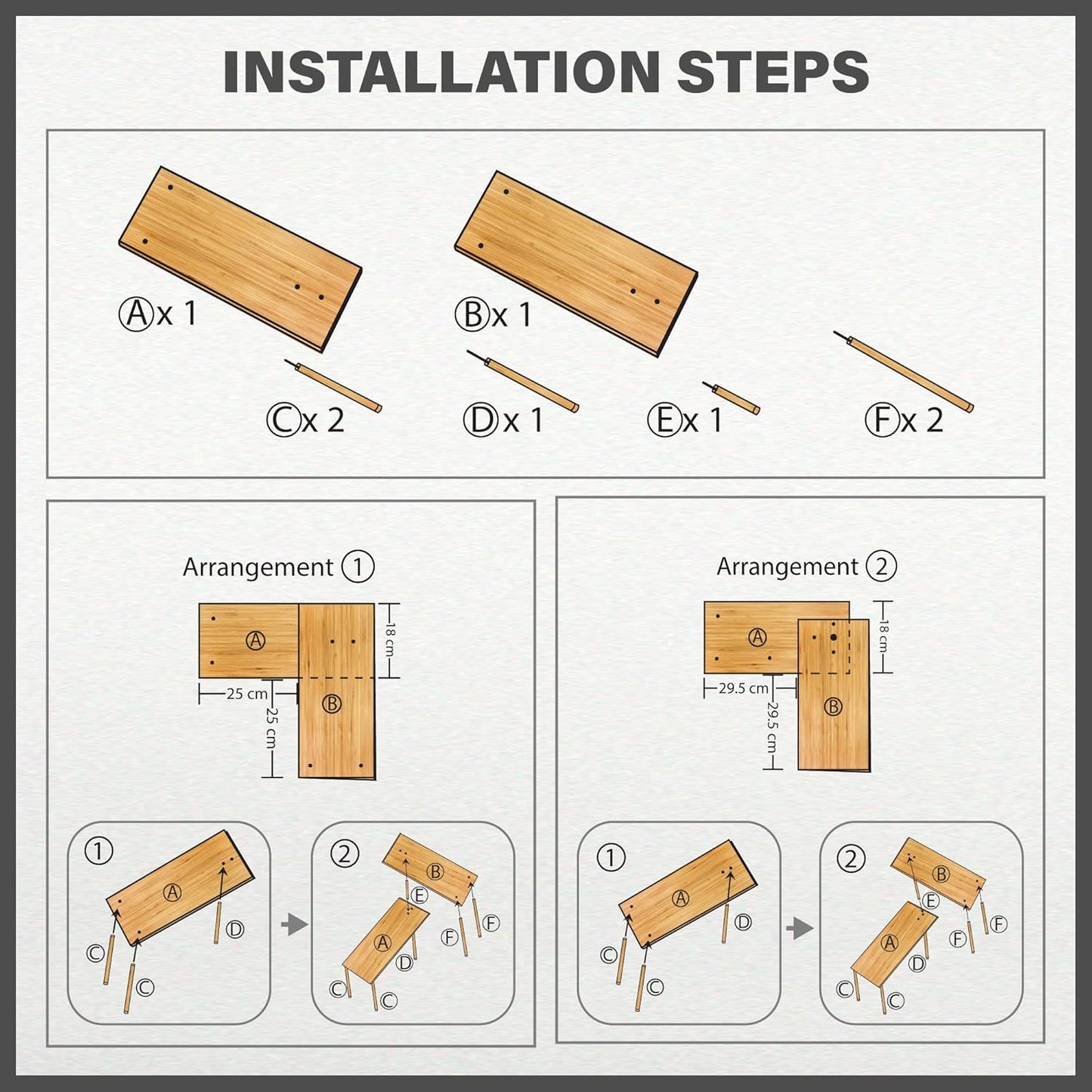 INSTALLATION STEPS

Ⓐx 1
Ⓑx 1
Ⓒx 2
Ⓓx 1
Ⓔx 1
Ⓕx 2

Arrangement ①

Ⓐ
Ⓑ
18 cm
25 cm
25 cm

①
Ⓐ
Ⓒ
Ⓒ
Ⓓ

②
Ⓑ
Ⓔ
Ⓐ
Ⓓ
Ⓕ
Ⓕ
Ⓒ
Ⓒ

Arrangement ②

Ⓐ
Ⓑ
18 cm
29.5 cm
29.5 cm

①
Ⓐ
Ⓒ
Ⓒ
Ⓓ

②
Ⓑ
Ⓔ
Ⓐ
Ⓓ
Ⓕ
Ⓕ
Ⓒ
Ⓒ