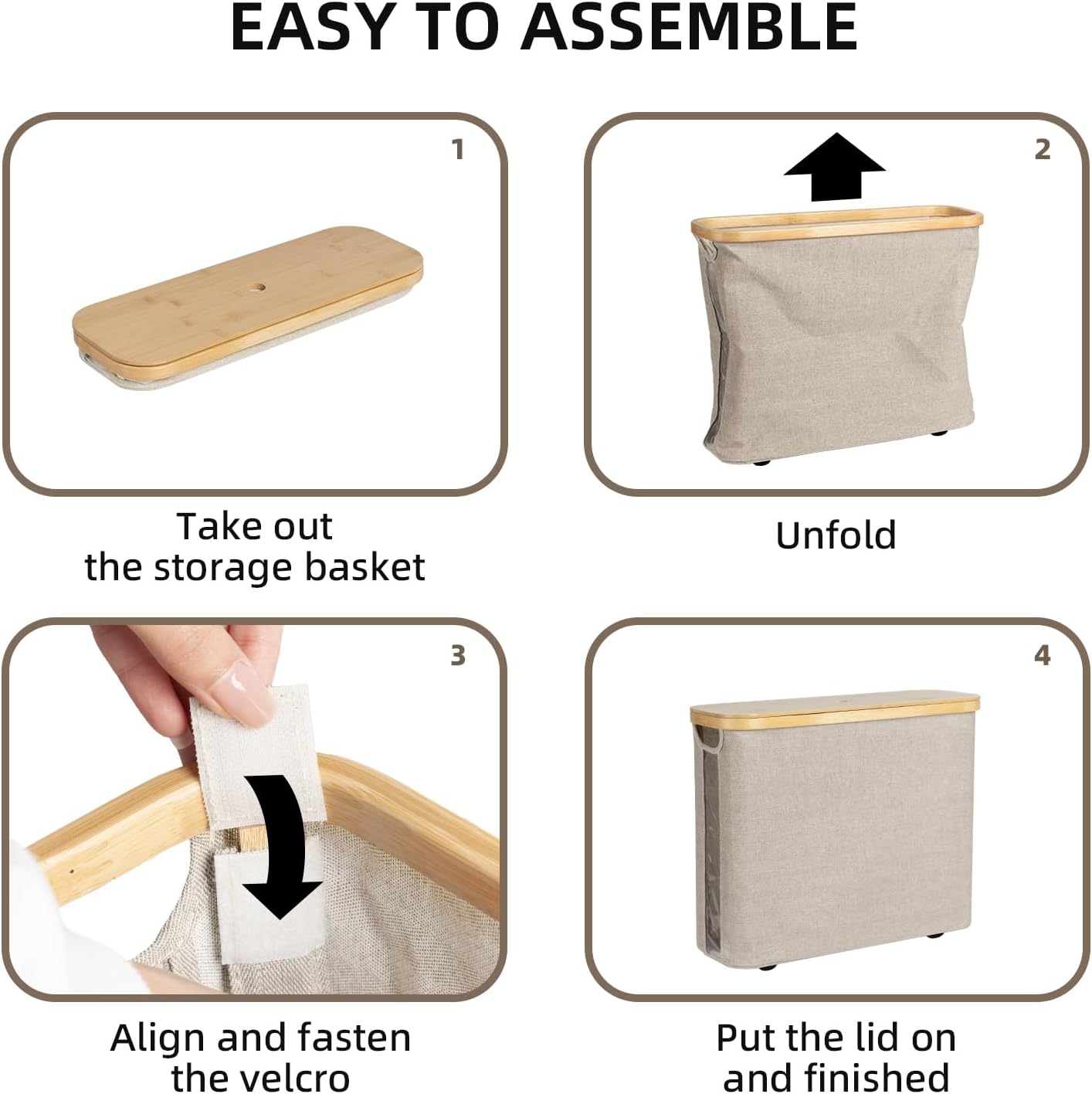 EASY TO ASSEMBLE

1

Take out the storage basket

2

Unfold

3

Align and fasten the velcro

4

Put the lid on and finished