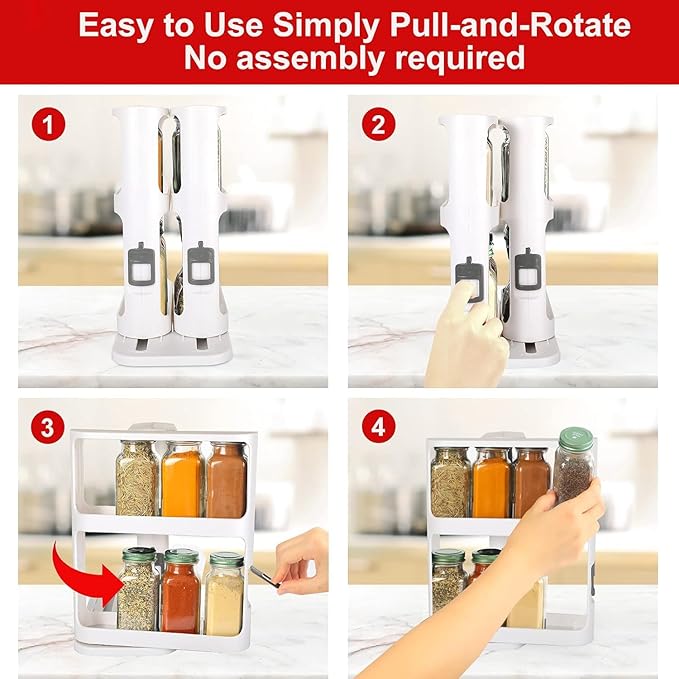 Easy to Use Simply Pull-and-Rotate
No assembly required

1

2

3

4