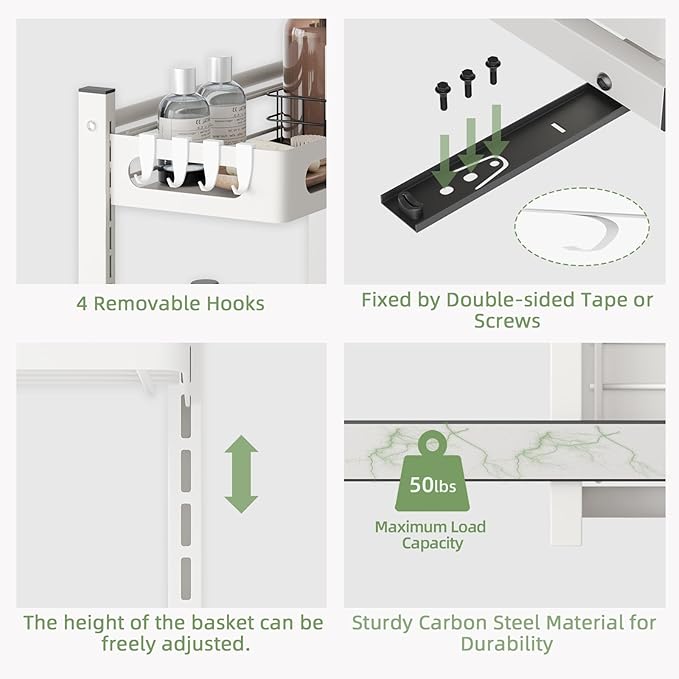 4 Removable Hooks

Fixed by Double-sided Tape or Screws

The height of the basket can be freely adjusted.

50lbs

Maximum Load Capacity

Sturdy Carbon Steel Material for Durability