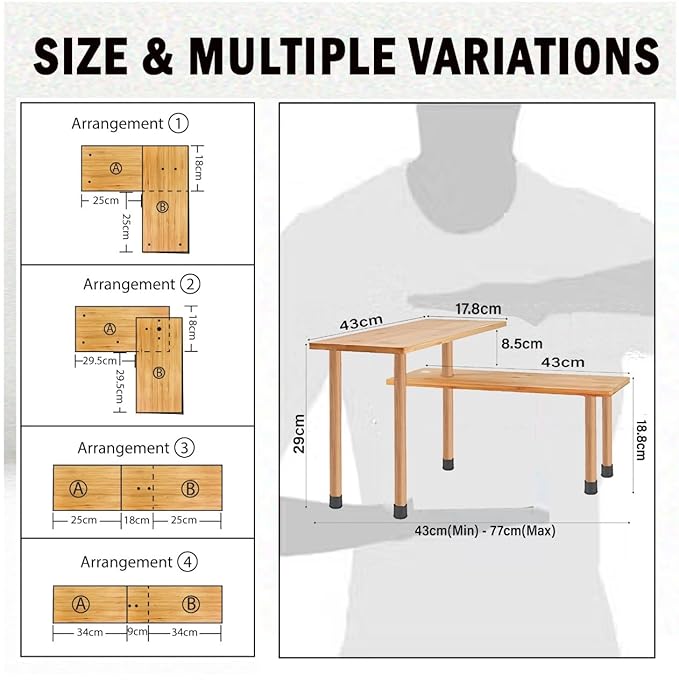 SIZE & MULTIPLE VARIATIONS

Arrangement ①

Ⓐ
Ⓑ
18cm
25cm
25cm

Arrangement ②

Ⓐ
Ⓑ
18cm
29.5cm
29.5cm

Arrangement ③

Ⓐ
Ⓑ
25cm
18cm
25cm

Arrangement ④

Ⓐ
Ⓑ
34cm
9cm
34cm

43cm
17.8cm
8.5cm
43cm
29cm
18.8cm
43cm(Min) - 77cm(Max)